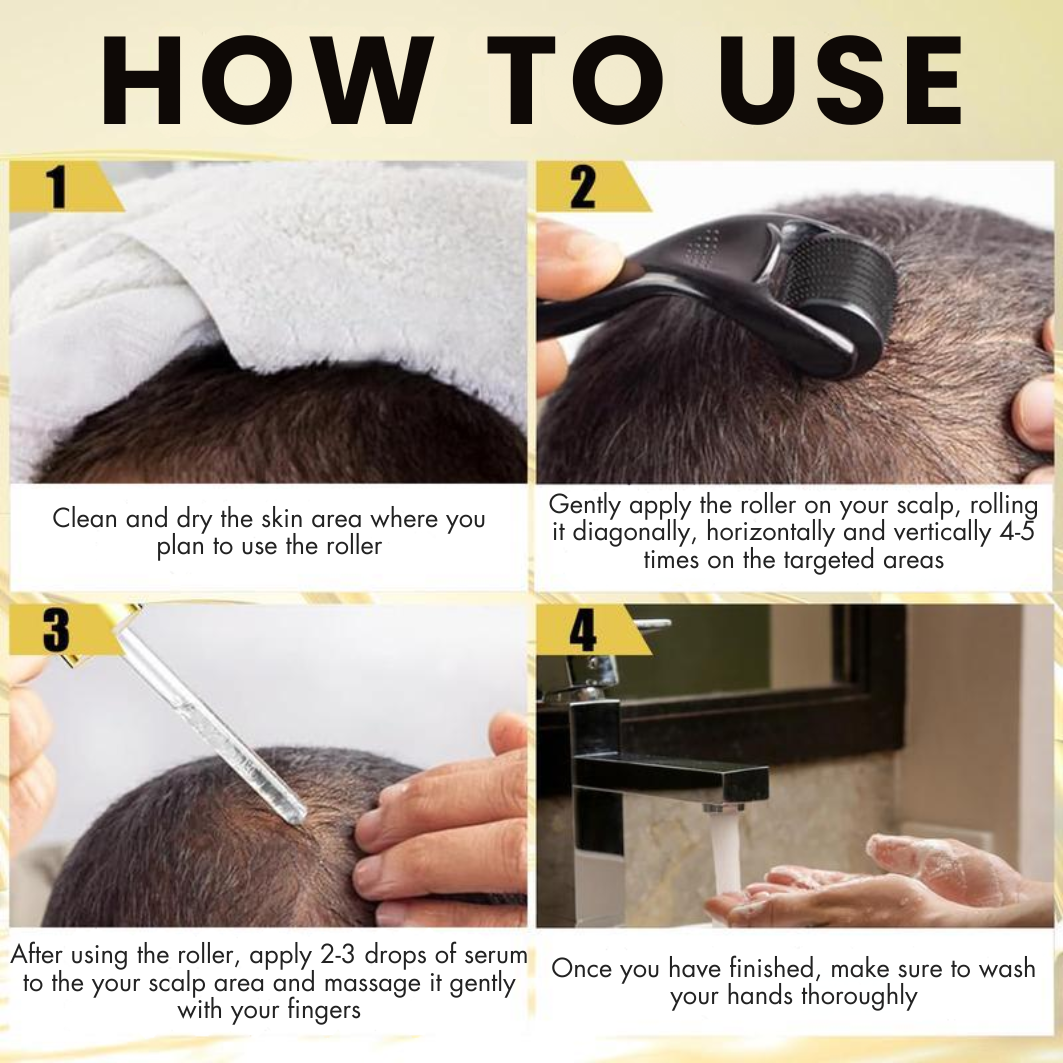 HOW TO USE

1

Clean and dry the skin area where you plan to use the roller

2

Gently apply the roller on your scalp, rolling it diagonally, horizontally and vertically 4-5 times on the targeted areas

3

After using the roller, apply 2-3 drops of serum to the your scalp area and massage it gently with your fingers

4

Once you have finished, make sure to wash your hands thoroughly