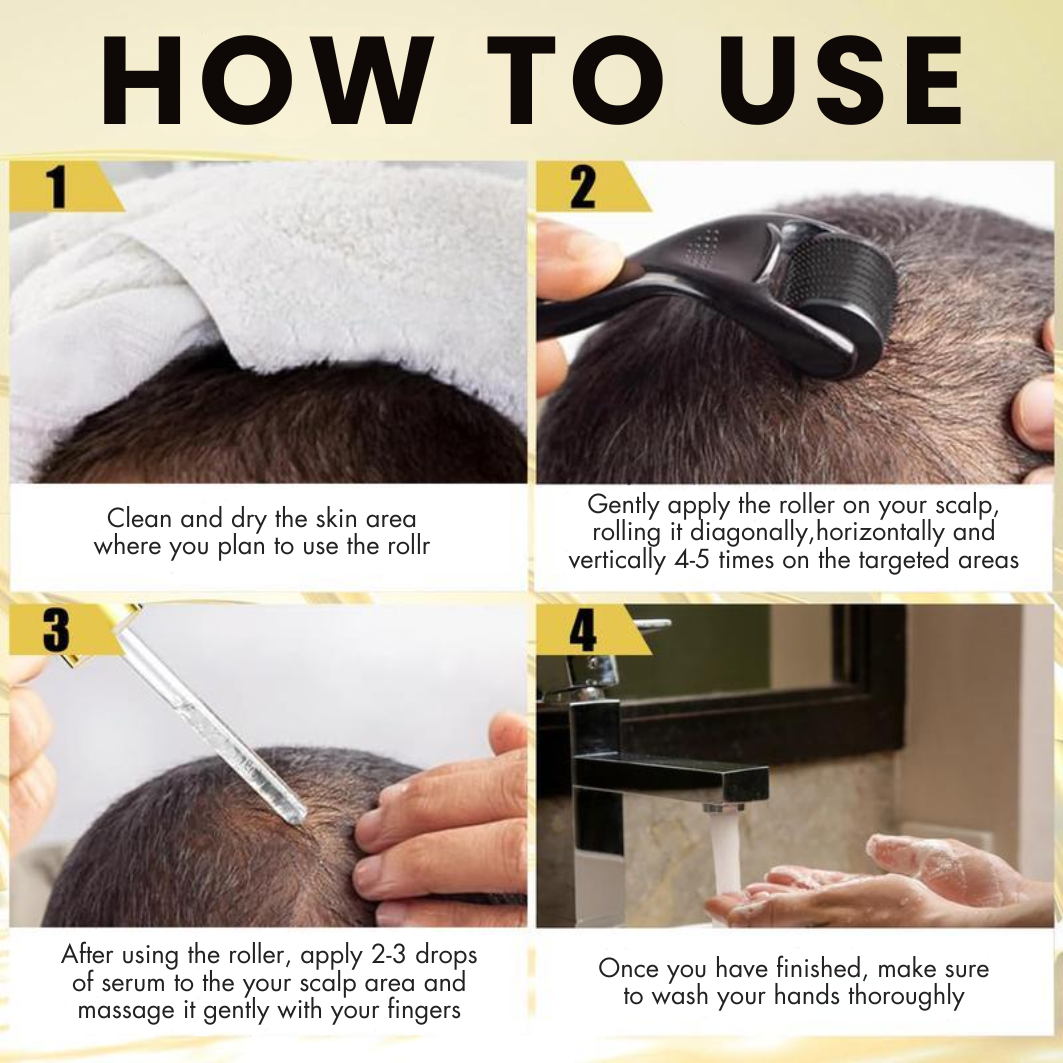 HOW TO USE

1

Clean and dry the skin area where you plan to use the rollr

2

Gently apply the roller on your scalp, rolling it diagonally,horizontally and vertically 4-5 times on the targeted areas

3

After using the roller, apply 2-3 drops of serum to the your scalp area and massage it gently with your fingers

4

Once you have finished, make sure to wash your hands thoroughly